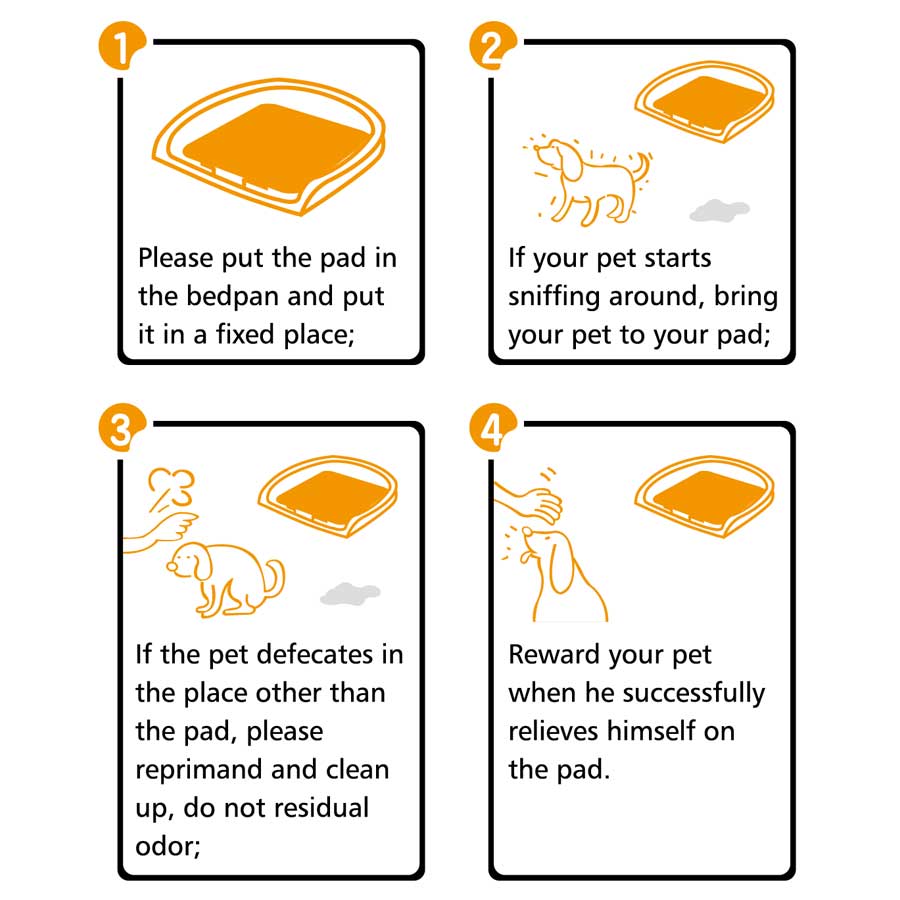 1

Please put the pad in the bedpan and put it in a fixed place;

2

If your pet starts sniffing around, bring your pet to your pad;

3

If the pet defecates in the place other than the pad, please reprimand and clean up, do not residual odor;

4

Reward your pet when he successfully relieves himself on the pad.