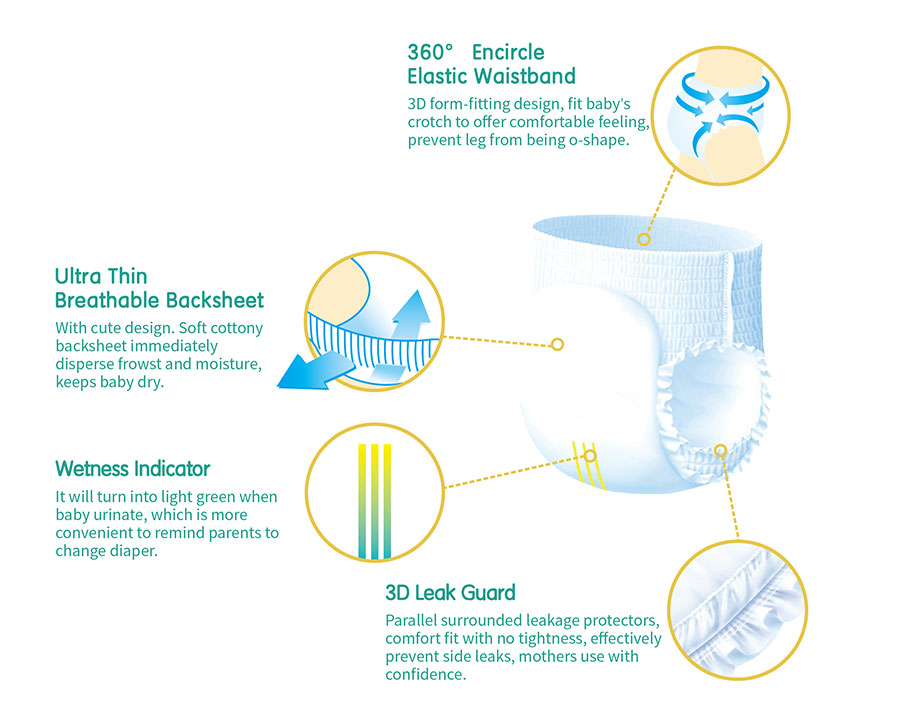 360° Encircle
Elastic Waistband

3D form-fitting design, fit baby's crotch to offer comfortable feeling, prevent leg from being o-shape.

Ultra Thin
Breathable Backsheet

With cute design. Soft cottony backsheet immediately disperse frowst and moisture, keeps baby dry.

Wetness Indicator

It will turn into light green when baby urinate, which is more convenient to remind parents to change diaper.

3D Leak Guard

Parallel surrounded leakage protectors, comfort fit with no tightness, effectively prevent side leaks, mothers use with confidence.